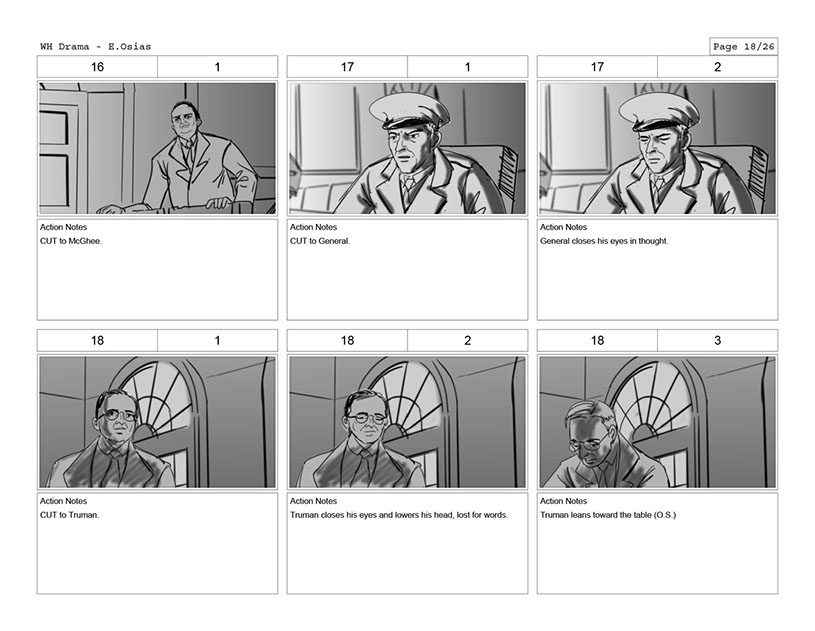 WH Drama - E.Osias

Page 18/26

16 1

Action Notes
CUT to McGhee.

17 1

Action Notes
CUT to General.

17 2

Action Notes
General closes his eyes in thought.

18 1

Action Notes
CUT to Truman.

18 2

Action Notes
Truman closes his eyes and lowers his head, lost for words.

18 3

Action Notes
Truman leans toward the table (O.S.)