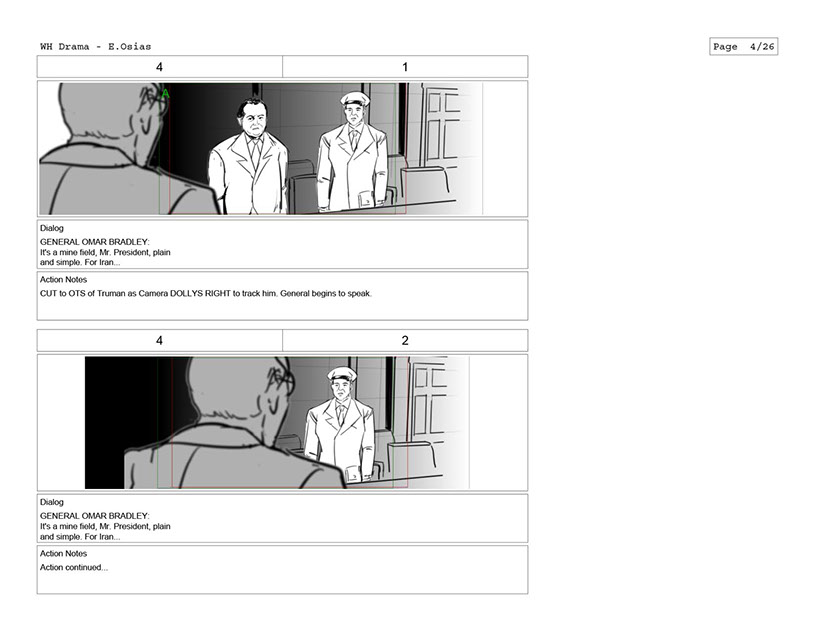 WH Drama - E.Osias

Page 4/26

| 4 | 1 |
|---|---|

A

Dialog
GENERAL OMAR BRADLEY:
It's a mine field, Mr. President, plain and simple. For Iran...

Action Notes
CUT to OTS of Truman as Camera DOLLYS RIGHT to track him. General begins to speak.

| 4 | 2 |
|---|---|

Dialog
GENERAL OMAR BRADLEY:
It's a mine field, Mr. President, plain and simple. For Iran...

Action Notes
Action continued...